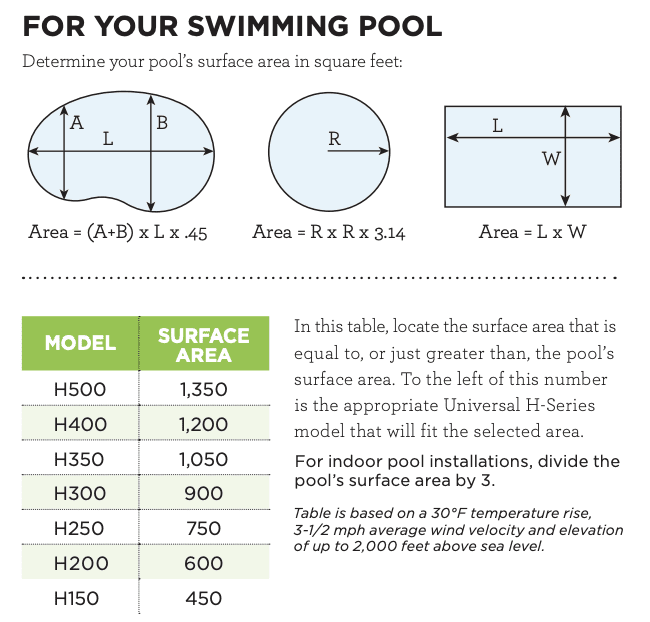 FOR YOUR SWIMMING POOL

Determine your pool's surface area in square feet:

A
L
B

Area = (A+B) x L x .45

R

Area = R x R x 3.14

L
W

Area = L x W

| MODEL | SURFACE AREA |
|---|---|
| H500 | 1,350 |
| H400 | 1,200 |
| H350 | 1,050 |
| H300 | 900 |
| H250 | 750 |
| H200 | 600 |
| H150 | 450 |

In this table, locate the surface area that is equal to, or just greater than, the pool's surface area. To the left of this number is the appropriate Universal H-Series model that will fit the selected area.

For indoor pool installations, divide the pool's surface area by 3.

Table is based on a 30°F temperature rise, 3-1/2 mph average wind velocity and elevation of up to 2,000 feet above sea level.